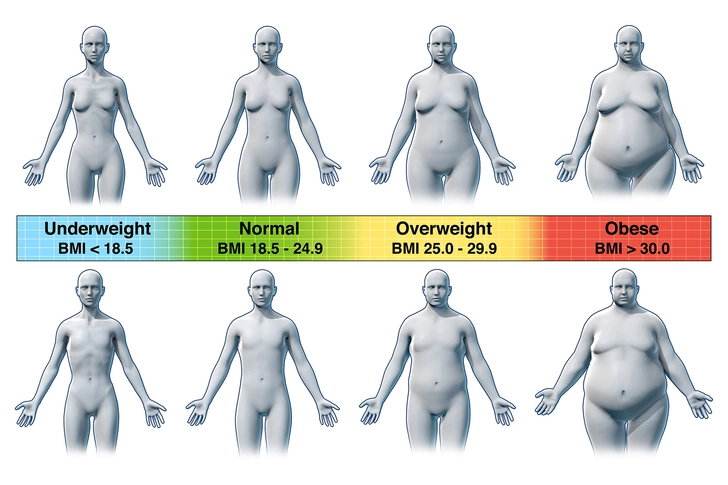 Underweight
BMI < 18.5

Normal
BMI 18.5 - 24.9

Overweight
BMI 25.0 - 29.9

Obese
BMI > 30.0