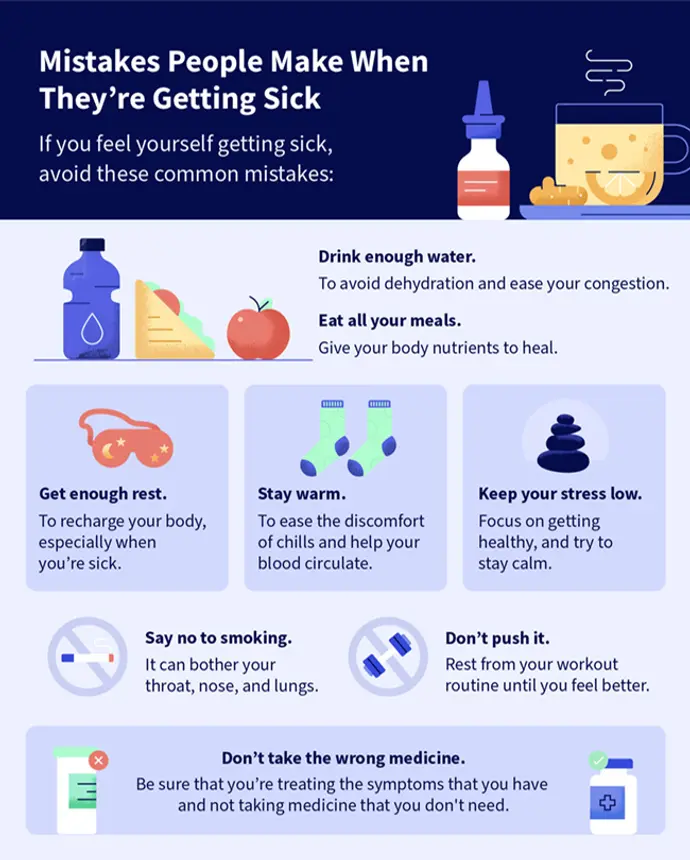 Mistakes People Make When They're Getting Sick

If you feel yourself getting sick, avoid these common mistakes:

Drink enough water.
To avoid dehydration and ease your congestion.

Eat all your meals.
Give your body nutrients to heal.

Get enough rest.
To recharge your body, especially when you're sick.

Stay warm.
To ease the discomfort of chills and help your blood circulate.

Keep your stress low.
Focus on getting healthy, and try to stay calm.

Say no to smoking.
It can bother your throat, nose, and lungs.

Don't push it.
Rest from your workout routine until you feel better.

Don't take the wrong medicine.
Be sure that you're treating the symptoms that you have and not taking medicine that you don't need.