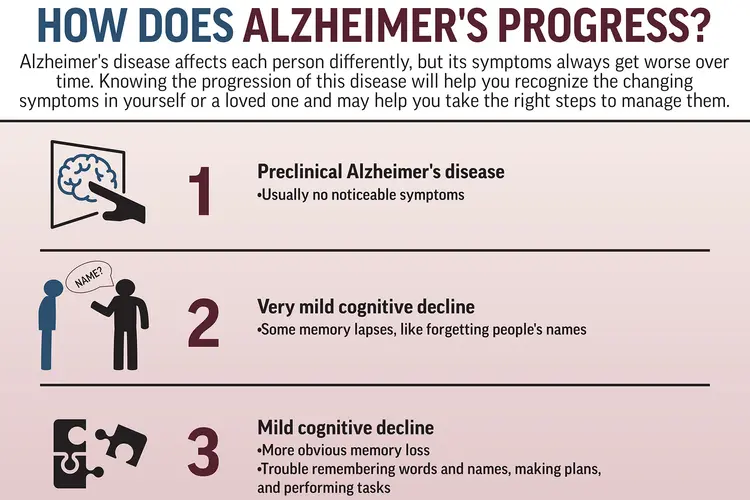 HOW DOES ALZHEIMER'S PROGRESS?

Alzheimer's disease affects each person differently, but its symptoms always get worse over time. Knowing the progression of this disease will help you recognize the changing symptoms in yourself or a loved one and may help you take the right steps to manage them.

1

Preclinical Alzheimer's disease
•Usually no noticeable symptoms

NAME?

2

Very mild cognitive decline
•Some memory lapses, like forgetting people's names

3

Mild cognitive decline
•More obvious memory loss
•Trouble remembering words and names, making plans, and performing tasks