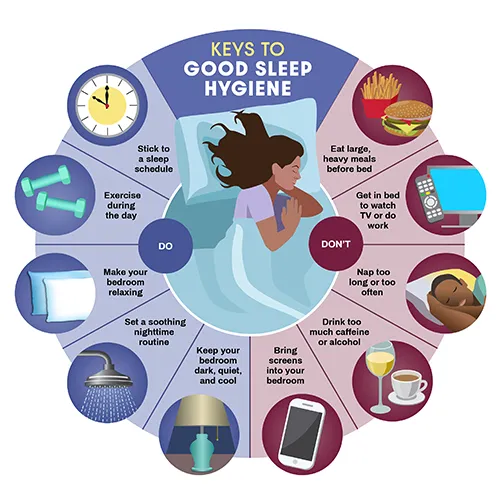 KEYS TO
GOOD SLEEP
HYGIENE

DO

Stick to a sleep schedule

Exercise during the day

Make your bedroom relaxing

Set a soothing nighttime routine

Keep your bedroom dark, quiet, and cool

DON'T

Eat large, heavy meals before bed

Get in bed to watch TV or do work

Nap too long or too often

Drink too much caffeine or alcohol

Bring screens into your bedroom