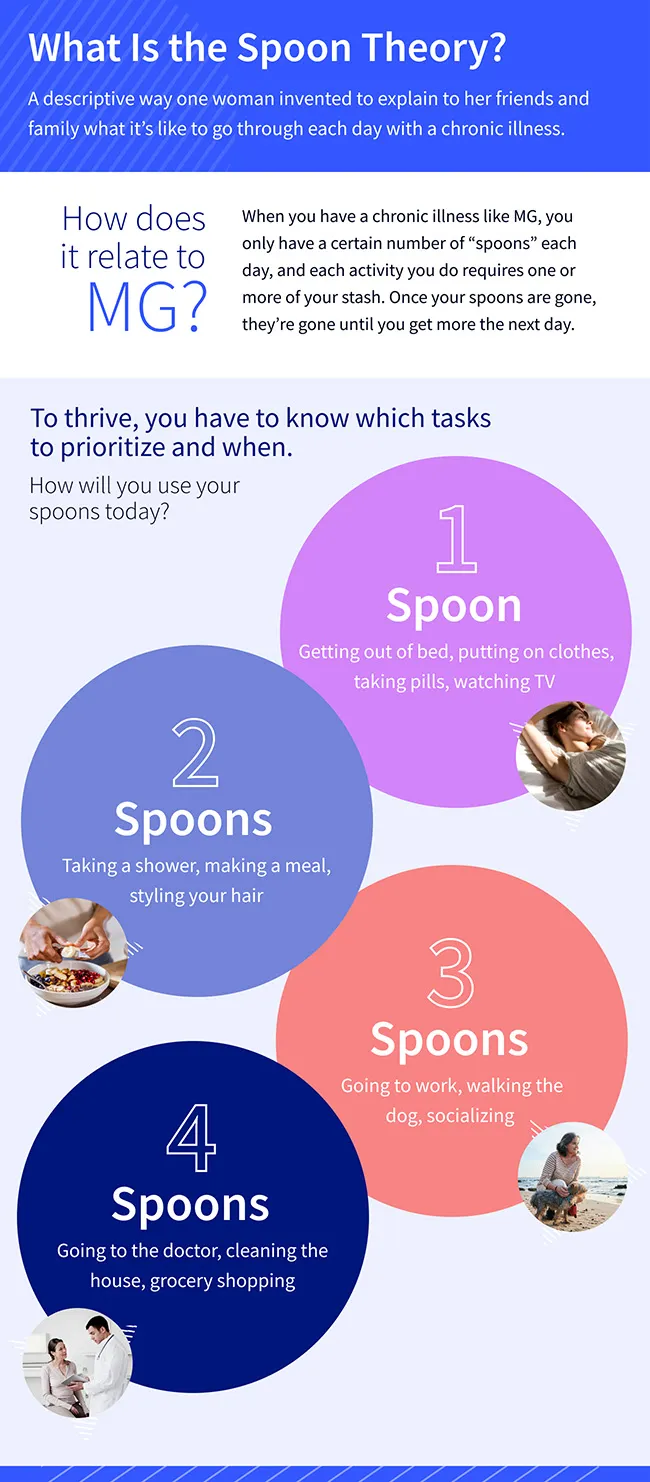 What Is the Spoon Theory?

A descriptive way one woman invented to explain to her friends and family what it's like to go through each day with a chronic illness.

How does it relate to MG?

When you have a chronic illness like MG, you only have a certain number of "spoons" each day, and each activity you do requires one or more of your stash. Once your spoons are gone, they're gone until you get more the next day.

To thrive, you have to know which tasks to prioritize and when.

How will you use your spoons today?

1 Spoon

Getting out of bed, putting on clothes, taking pills, watching TV

2 Spoons

Taking a shower, making a meal, styling your hair

3 Spoons

Going to work, walking the dog, socializing

4 Spoons

Going to the doctor, cleaning the house, grocery shopping